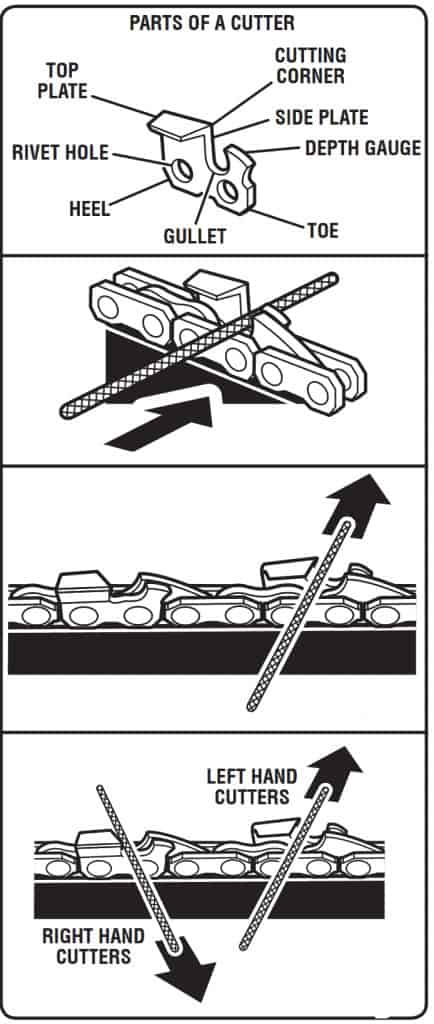 PARTS OF A CUTTER

TOP PLATE
CUTTING CORNER
SIDE PLATE
RIVET HOLE
DEPTH GAUGE
HEEL
GULLET
TOE

LEFT HAND CUTTERS

RIGHT HAND CUTTERS