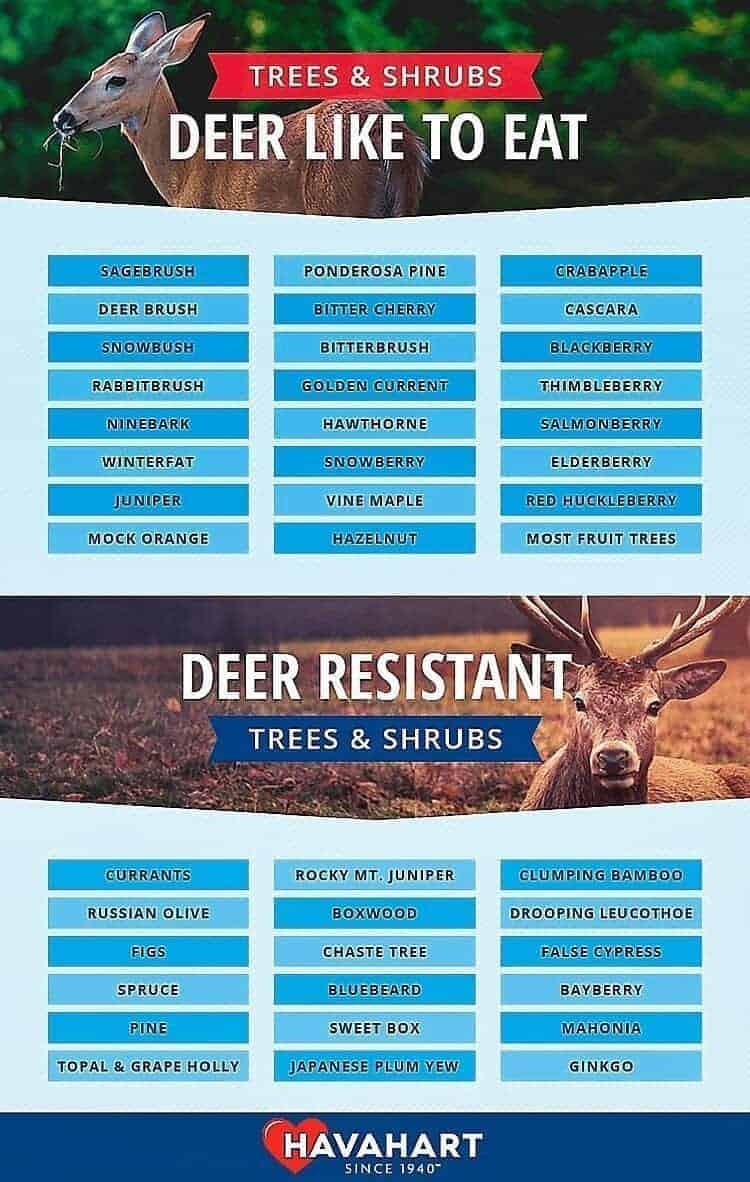 TREES & SHRUBS
DEER LIKE TO EAT

SAGEBRUSH
DEER BRUSH
SNOWBUSH
RABBITBRUSH
NINEBARK
WINTERFAT
JUNIPER
MOCK ORANGE

PONDEROSA PINE
BITTER CHERRY
BITTERBRUSH
GOLDEN CURRENT
HAWTHORNE
SNOWBERRY
VINE MAPLE
HAZELNUT

CRABAPPLE
CASCARA
BLACKBERRY
THIMBLEBERRY
SALMONBERRY
ELDERBERRY
RED HUCKLEBERRY
MOST FRUIT TREES

DEER RESISTANT
TREES & SHRUBS

CURRANTS
RUSSIAN OLIVE
FIGS
SPRUCE
PINE
TOPAL & GRAPE HOLLY

ROCKY MT. JUNIPER
BOXWOOD
CHASTE TREE
BLUEBEARD
SWEET BOX
JAPANESE PLUM YEW

CLUMPING BAMBOO
DROOPING LEUCOTHOE
FALSE CYPRESS
BAYBERRY
MAHONIA
GINKGO

HAVAHART
SINCE 1940™